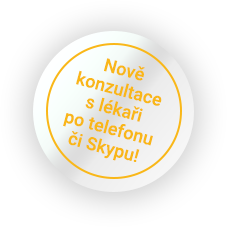 Nově konzultace s lékaři po telefonu či Skypu!